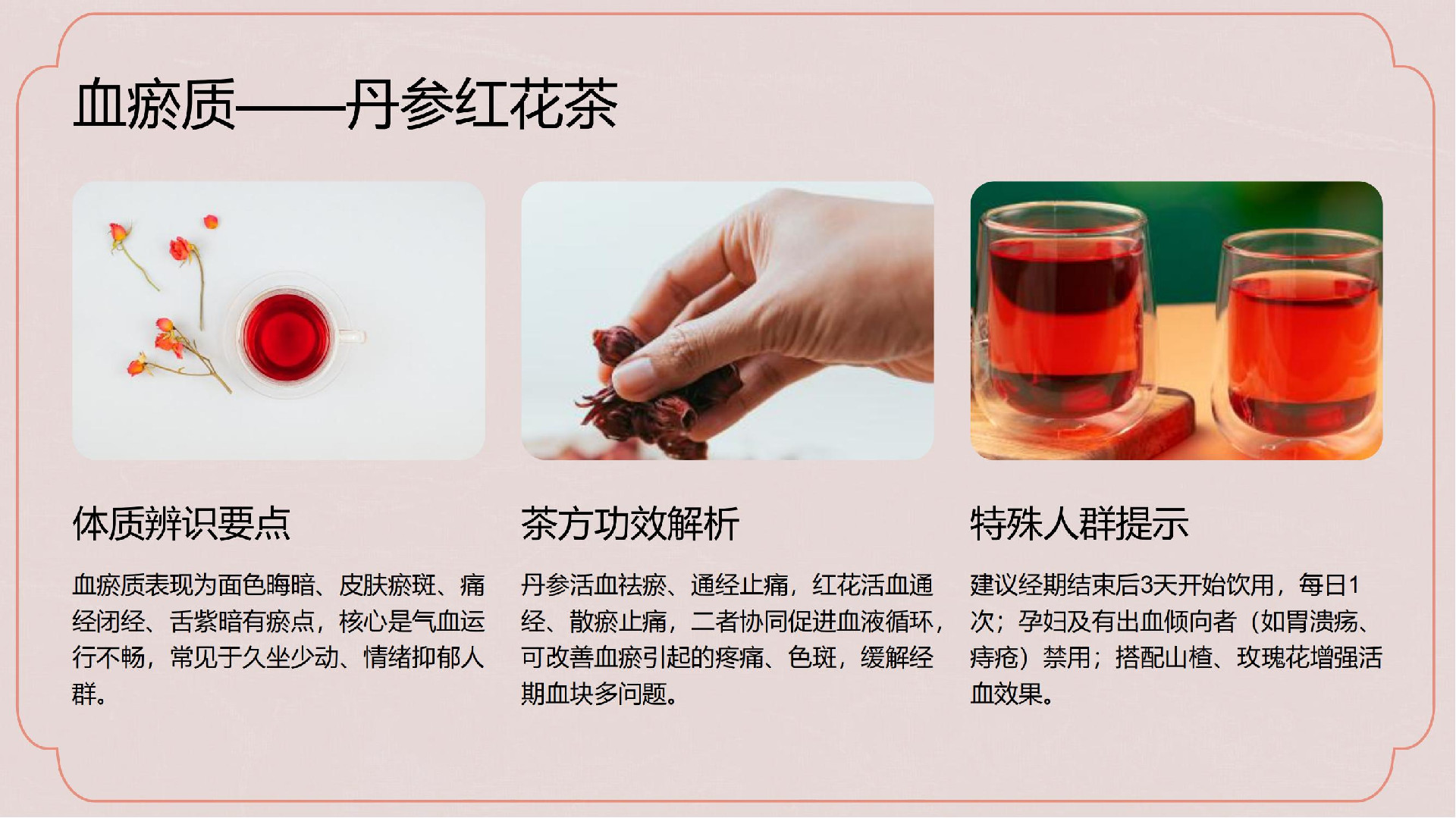 血瘀质——丹参红花茶

体质辨识要点

血瘀质表现为面色晦暗、皮肤瘀斑、痛经闭经、舌紫暗有瘀点，核心是气血运行不畅，常见于久坐少动、情绪抑郁人群。

茶方功效解析

丹参活血祛瘀、通经止痛，红花活血通经、散瘀止痛，二者协同促进血液循环，可改善血瘀引起的疼痛、色斑，缓解经期血块多问题。

特殊人群提示

建议经期结束后3天开始饮用，每日1次；孕妇及有出血倾向者（如胃溃疡、痔疮）禁用；搭配山楂、玫瑰花增强活血效果。